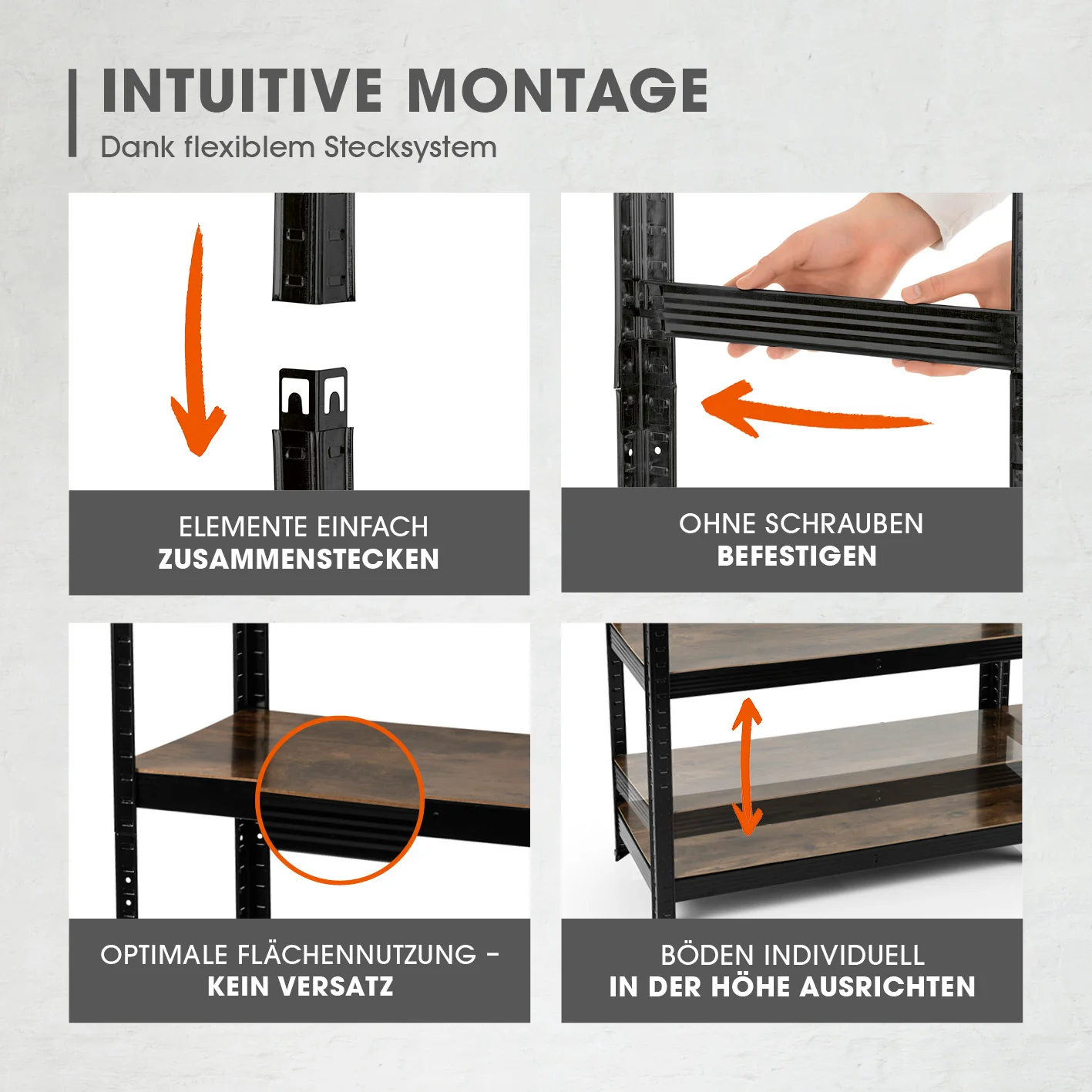 INTUITIVE MONTAGE
Dank flexiblem Stecksystem

ELEMENTE EINFACH
ZUSAMMENSTECKEN

OHNE SCHRAUBEN
BEFESTIGEN

OPTIMALE FLÄCHENNUTZUNG –
KEIN VERSATZ

BÖDEN INDIVIDUELL
IN DER HÖHE AUSRICHTEN